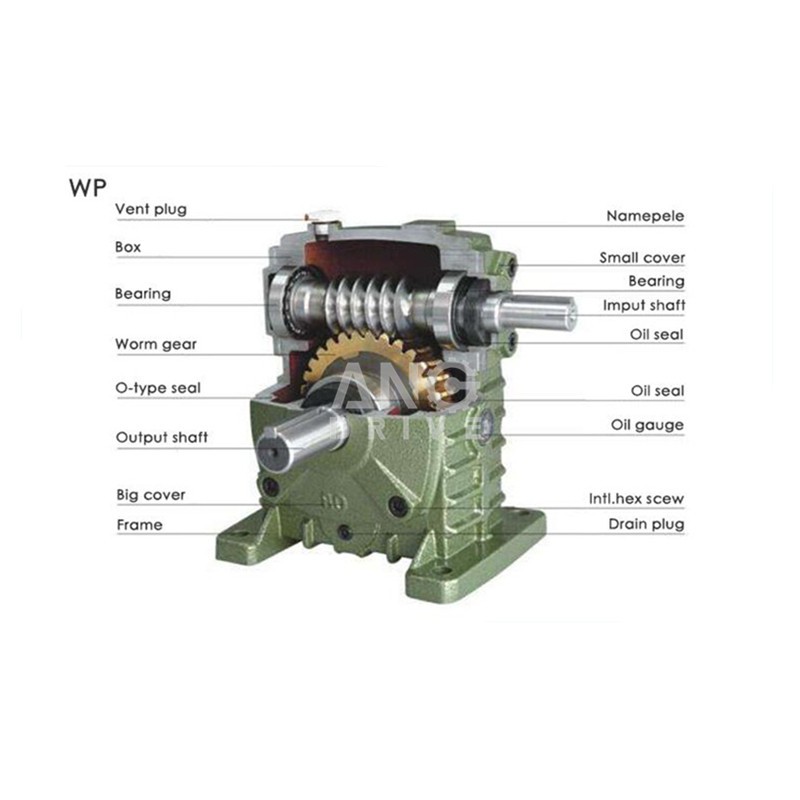 WP

Vent plug
Box
Bearing
Worm gear
O-type seal
Output shaft
Big cover
Frame

Namepele
Small cover
Bearing
Imput shaft
Oil seal
Oil seal
Oil gauge
Intl.hex scew
Drain plug

ANG
DRIVE